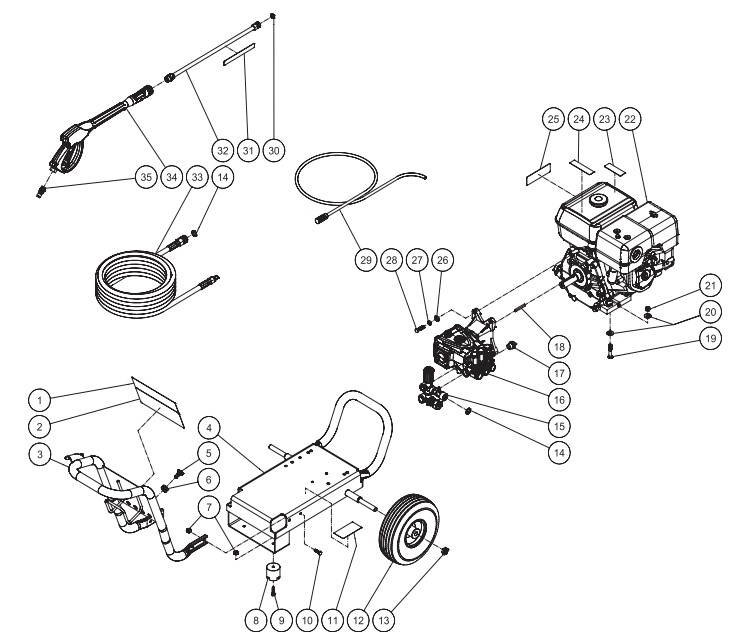 32 31 30

35 34 33 14

25 24 23 22

29 28 27 26

21

20

19

18

17

16

15

14

1

2

3

4

5

6

7

8 9 10 11 12 13